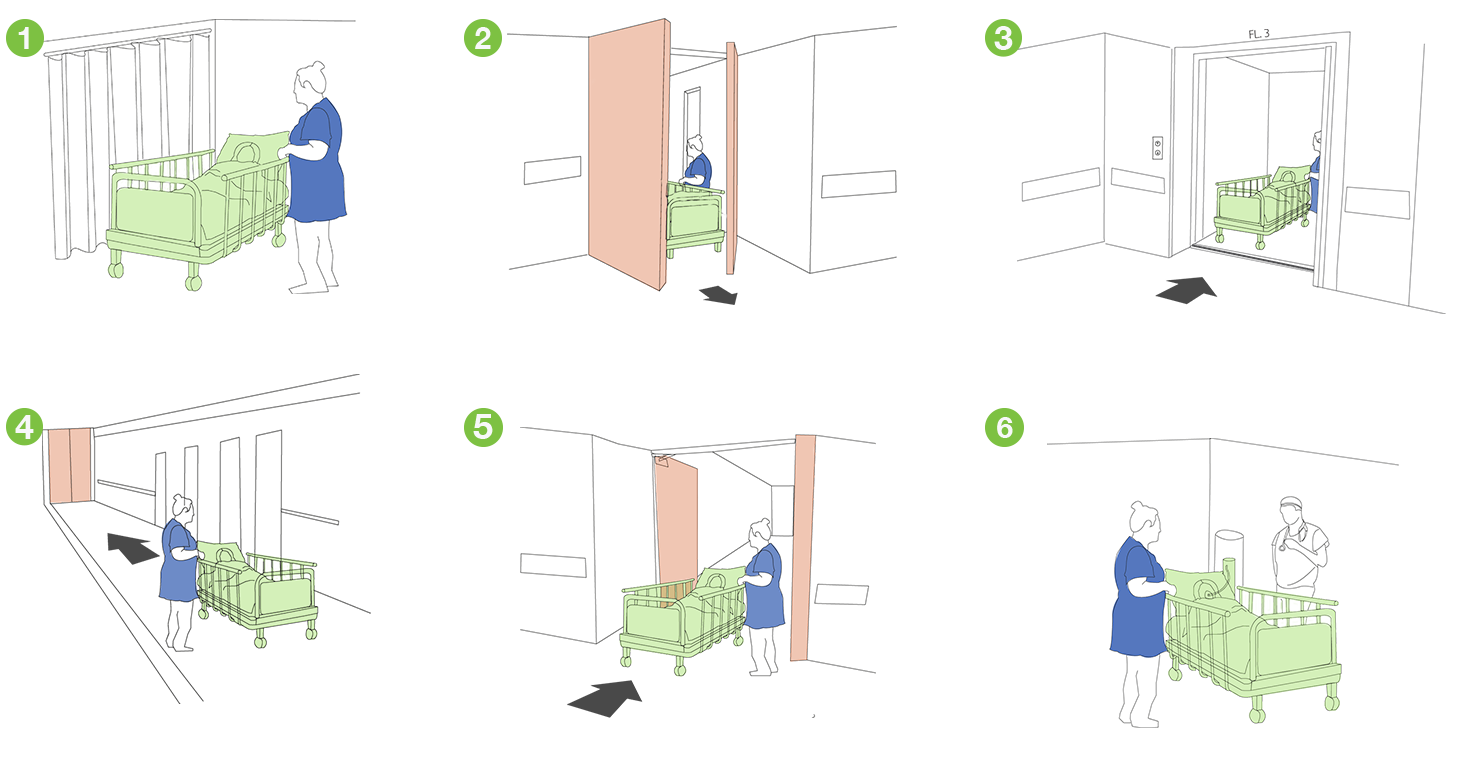 1

2

3

FL. 3

4

5

6